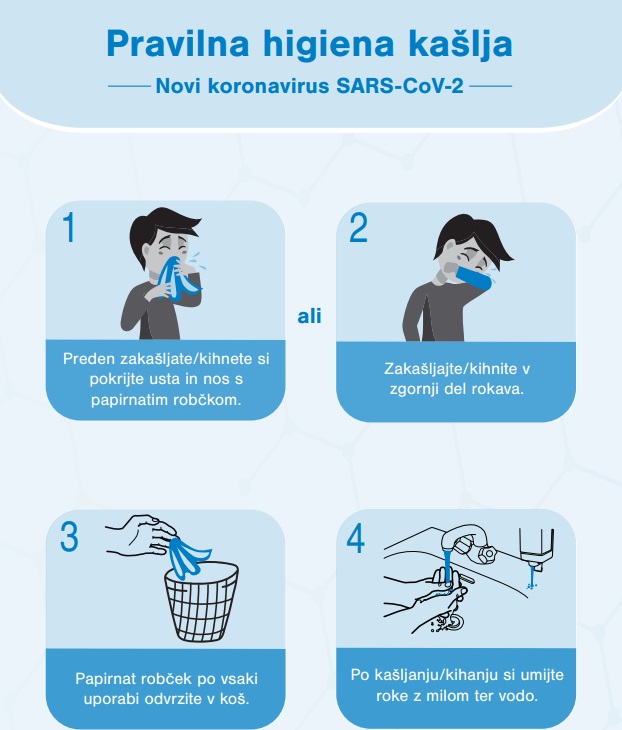 Pravilna higiena kašlja

Novi koronavirus SARS-CoV-2

1

Preden zakašljate/kihnete si pokrijte usta in nos s papirnatim robčkom.

ali

2

Zakašljajte/kihnite v zgornji del rokava.

3

Papirnat robček po vsaki uporabi odvrzite v koš.

4

Po kašljanju/kihanju si umijte roke z milom ter vodo.