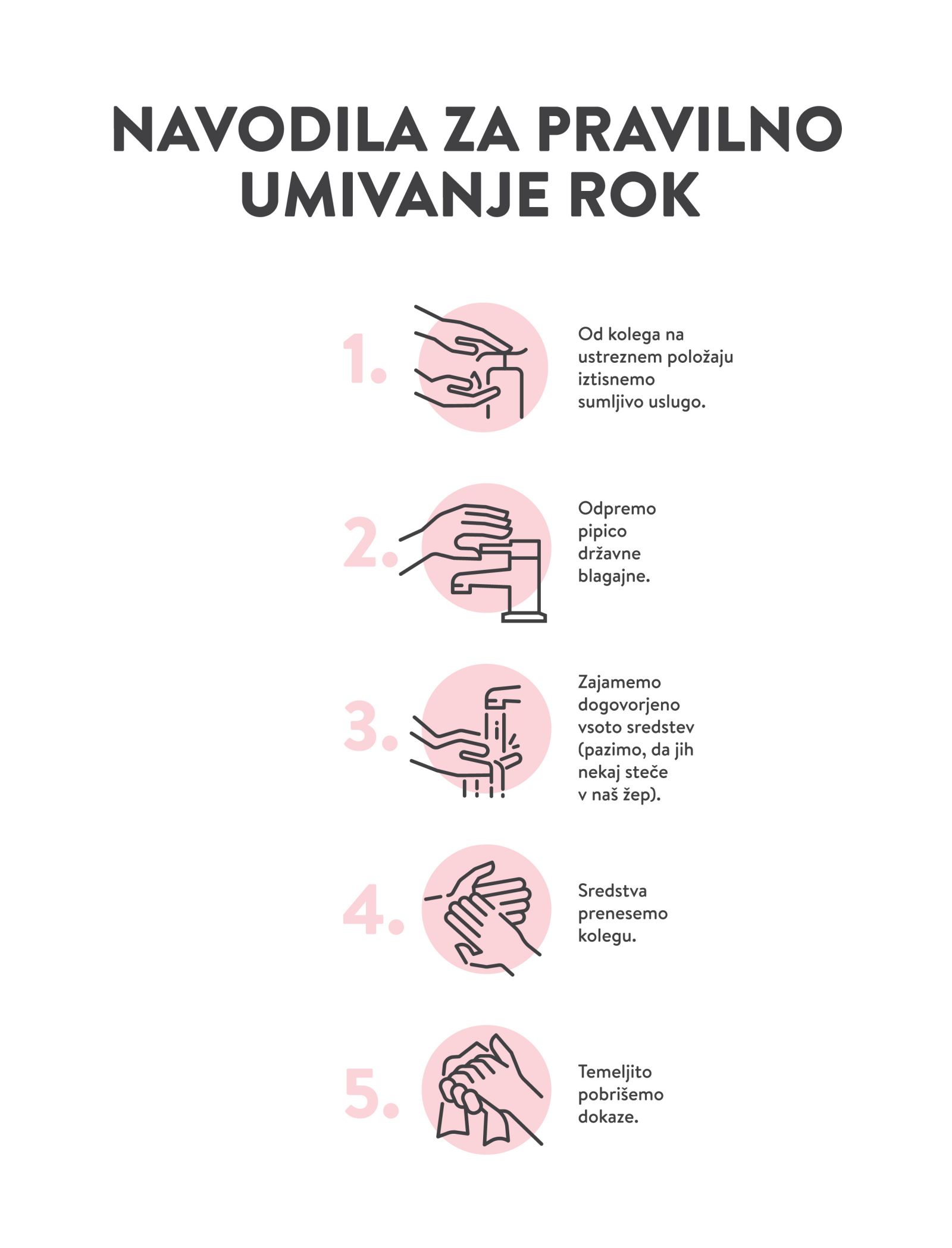 NAVODILA ZA PRAVILNO UMIVANJE ROK

1.

Od kolega na ustreznem položaju iztisnemo sumljivo uslugo.

2.

Odpremo pipico državne blagajne.

3.

Zajamemo dogovorjeno vsoto sredstev (pazimo, da jih nekaj steče v naš žep).

4.

Sredstva prenesemo kolegu.

5.

Temeljito pobrišemo dokaze.